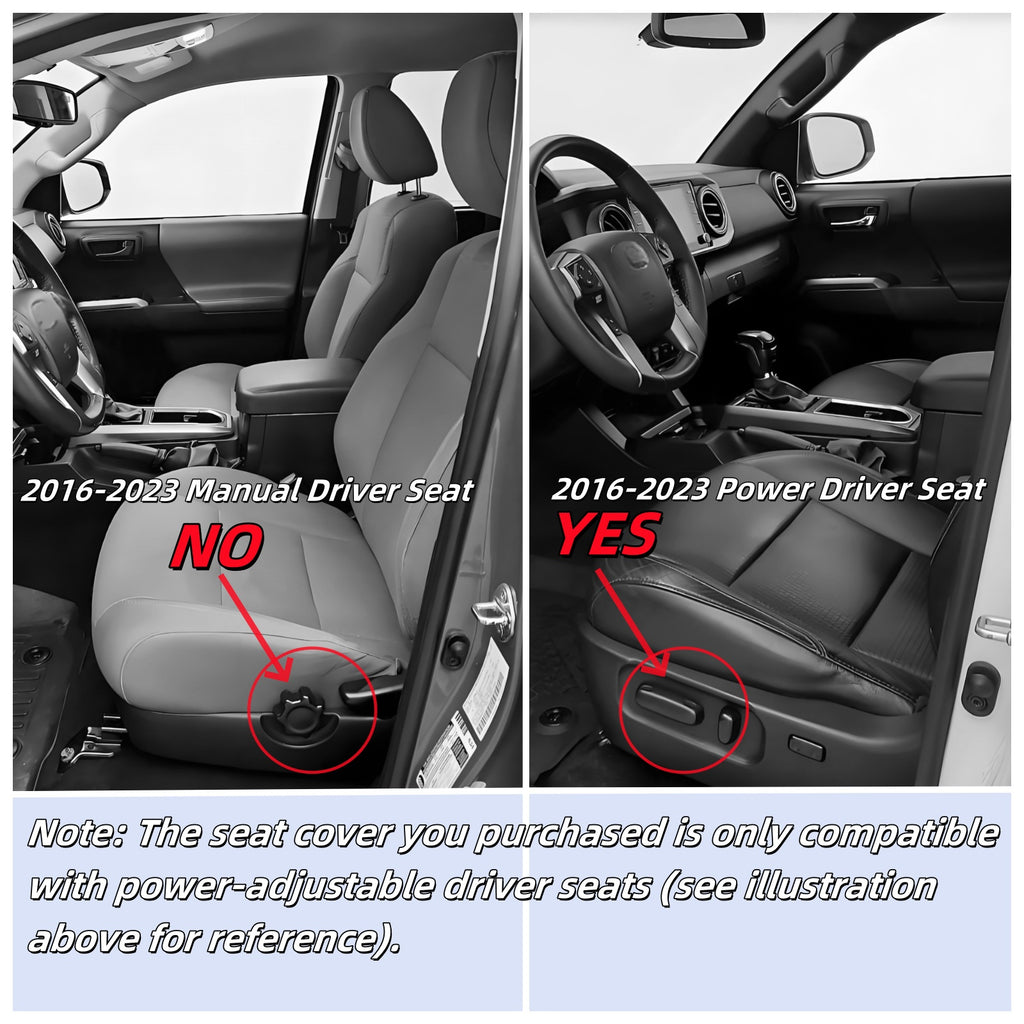 2016-2023 Manual Driver Seat

NO

2016-2023 Power Driver Seat

YES

Note: The seat cover you purchased is only compatible with power-adjustable driver seats (see illustration above for reference).